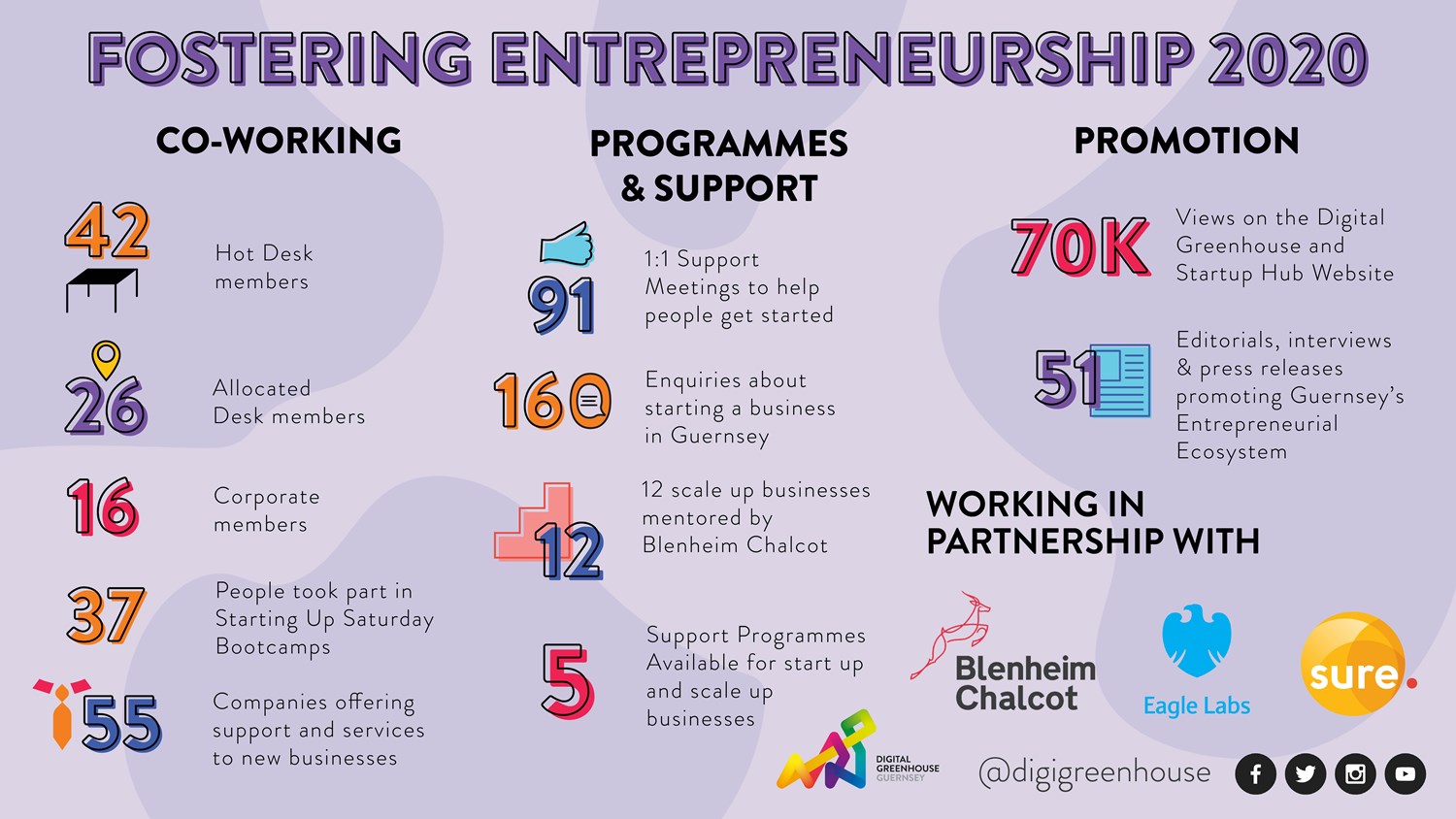 FOSTERING ENTREPRENEURSHIP 2020

CO-WORKING

42 Hot Desk members

26 Allocated Desk members

16 Corporate members

37 People took part in Starting Up Saturday Bootcamps

55 Companies offering support and services to new businesses

PROGRAMMES & SUPPORT

91 1:1 Support Meetings to help people get started

160 Enquiries about starting a business in Guernsey

12 12 scale up businesses mentored by Blenheim Chalcot

5 Support Programmes Available for start up and scale up businesses

PROMOTION

70K Views on the Digital Greenhouse and Startup Hub Website

51 Editorials, interviews & press releases promoting Guernsey's Entrepreneurial Ecosystem

WORKING IN PARTNERSHIP WITH

Blenheim Chalcot

Eagle Labs

sure.

DIGITAL GREENHOUSE GUERNSEY

@digigreenhouse