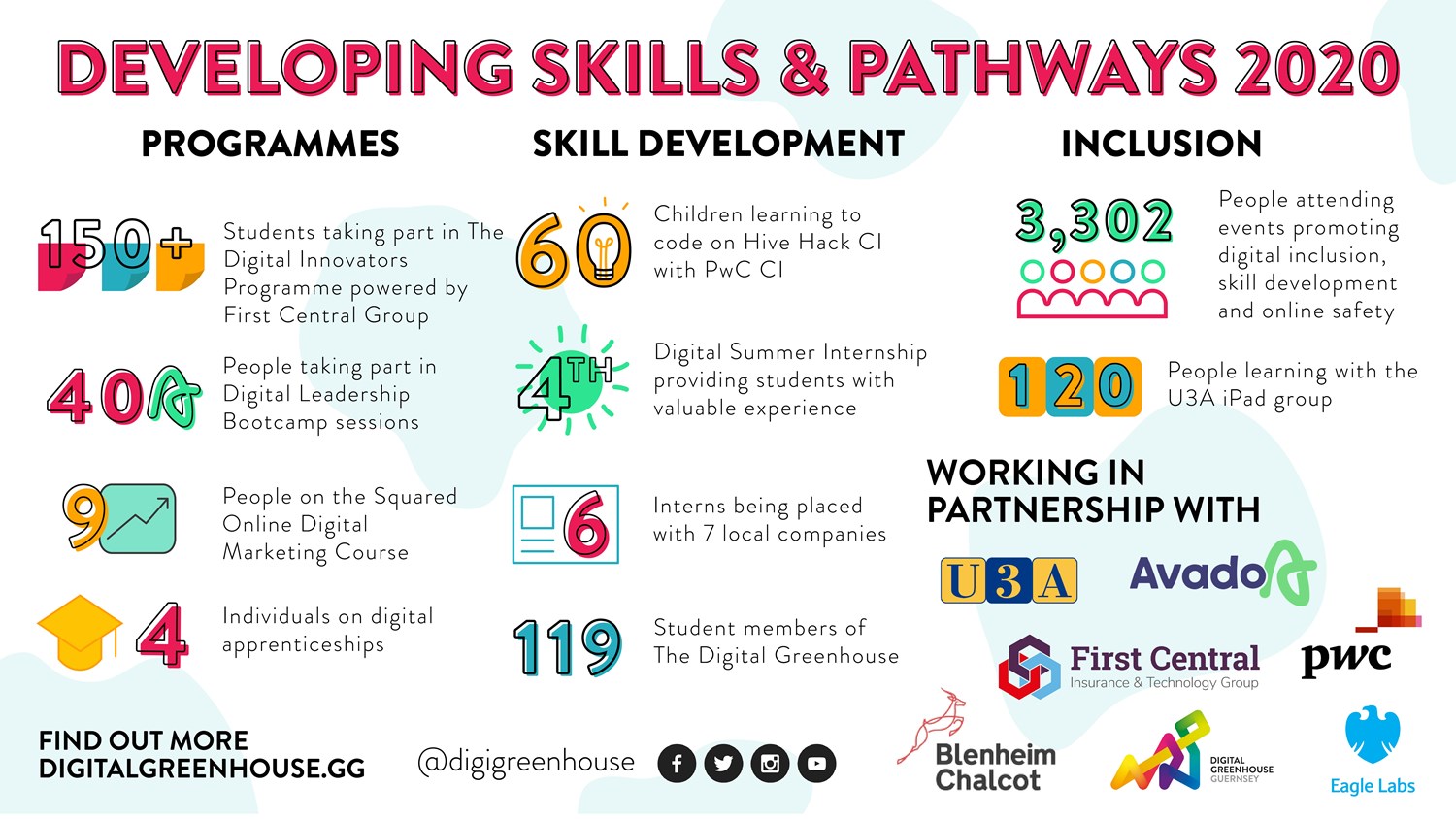 DEVELOPING SKILLS & PATHWAYS 2020

PROGRAMMES

150+ Students taking part in The Digital Innovators Programme powered by First Central Group

40 People taking part in Digital Leadership Bootcamp sessions

9 People on the Squared Online Digital Marketing Course

4 Individuals on digital apprenticeships

SKILL DEVELOPMENT

60 Children learning to code on Hive Hack CI with PwC CI

4TH Digital Summer Internship providing students with valuable experience

6 Interns being placed with 7 local companies

119 Student members of The Digital Greenhouse

INCLUSION

3,302 People attending events promoting digital inclusion, skill development and online safety

120 People learning with the U3A iPad group

WORKING IN PARTNERSHIP WITH

U3A

Avado

First Central Insurance & Technology Group

pwc

Blenheim Chalcot

DIGITAL GREENHOUSE GUERNSEY

Eagle Labs

FIND OUT MORE DIGITALGREENHOUSE.GG

@digigreenhouse